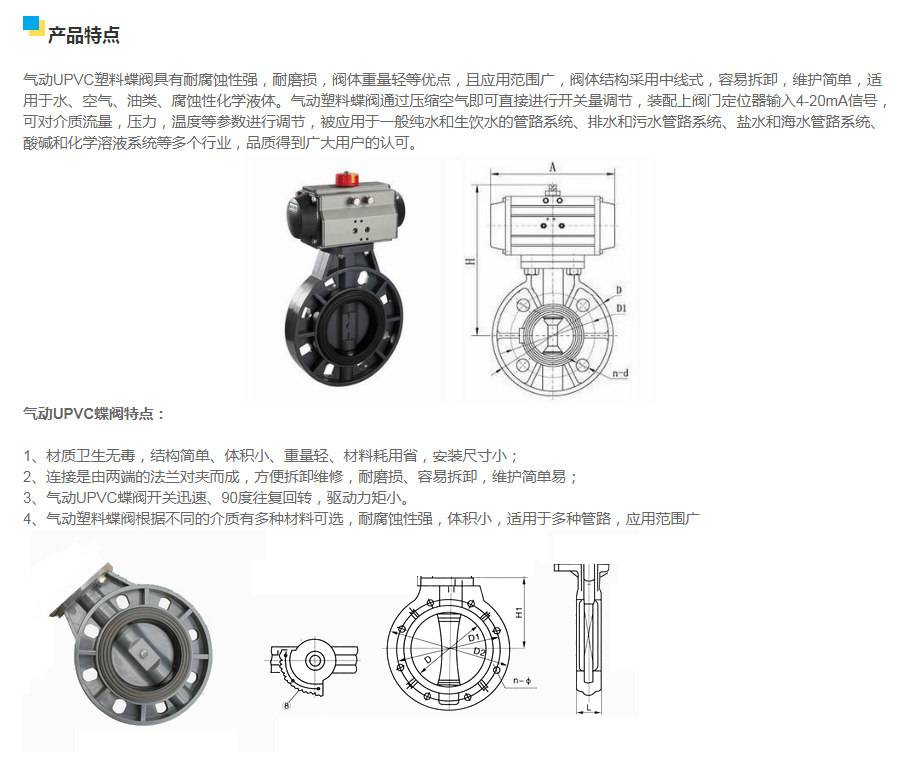 产品特点

气动UPVC塑料蝶阀具有耐腐蚀性强，耐磨损，阀体重量轻等优点，且应用范围广，阀体结构采用中线式，容易拆卸，维护简单，适用于水、空气、油类、腐蚀性化学液体。气动塑料蝶阀通过压缩空气即可直接进行开关量调节，装配上阀门定位器输入4-20mA信号，可对介质流量，压力，温度等参数进行调节，被应用于一般纯水和生饮水的管路系统、排水和污水管路系统、盐水和海水管路系统、酸碱和化学溶液系统等多个行业，品质得到广大用户的认可。

A
H1
D
D1
n-d

气动UPVC蝶阀特点：

1、材质卫生无毒，结构简单、体积小、重量轻、材料耗用省，安装尺寸小；
2、连接是由两端的法兰对夹而成，方便拆卸维修，耐磨损、容易拆卸，维护简单易；
3、气动UPVC蝶阀开关迅速、90度往复回转，驱动力矩小。
4、气动塑料蝶阀根据不同的介质有多种材料可选，耐腐蚀性强，体积小，适用于多种管路，应用范围广

⑧
H1
D1
D2
D
n-ϕ
L